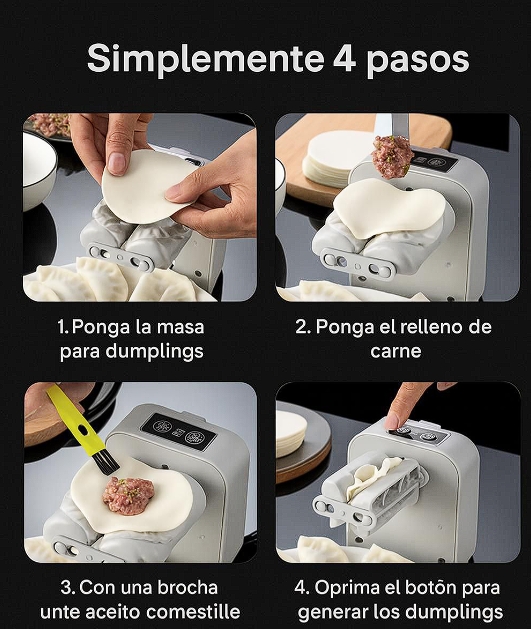 Simplemente 4 pasos

1. Ponga la masa para dumplings

2. Ponga el relleno de carne

3. Con una brocha unte aceito comestille

4. Oprima el botōn para generar los dumplings