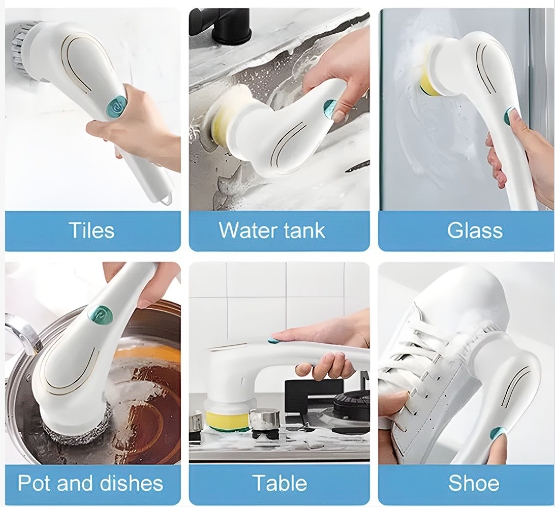 Tiles

Water tank

Glass

Pot and dishes

Table

Shoe