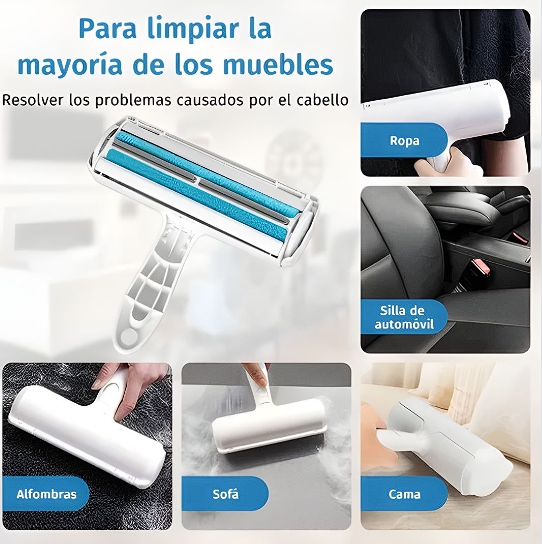 Para limpiar la mayoría de los muebles

Resolver los problemas causados por el cabello

Ropa

Silla de automóvil

Alfombras

Sofá

Cama